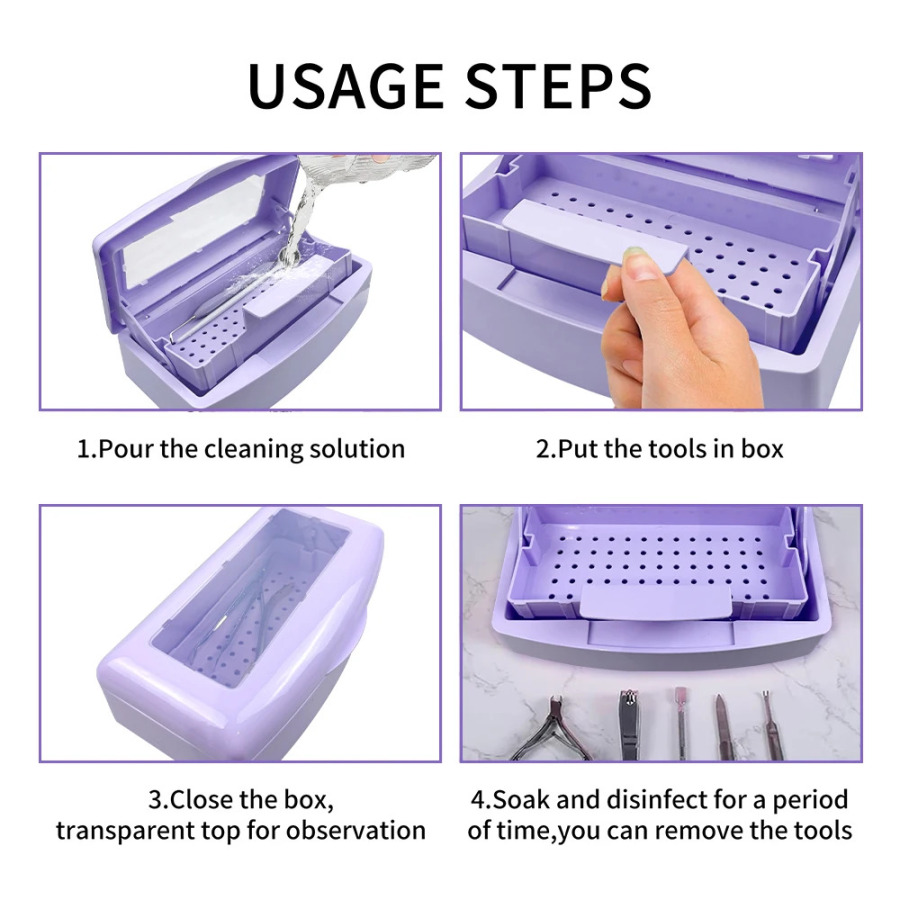 USAGE STEPS

1.Pour the cleaning solution

2.Put the tools in box

3.Close the box, transparent top for observation

4.Soak and disinfect for a period of time,you can remove the tools